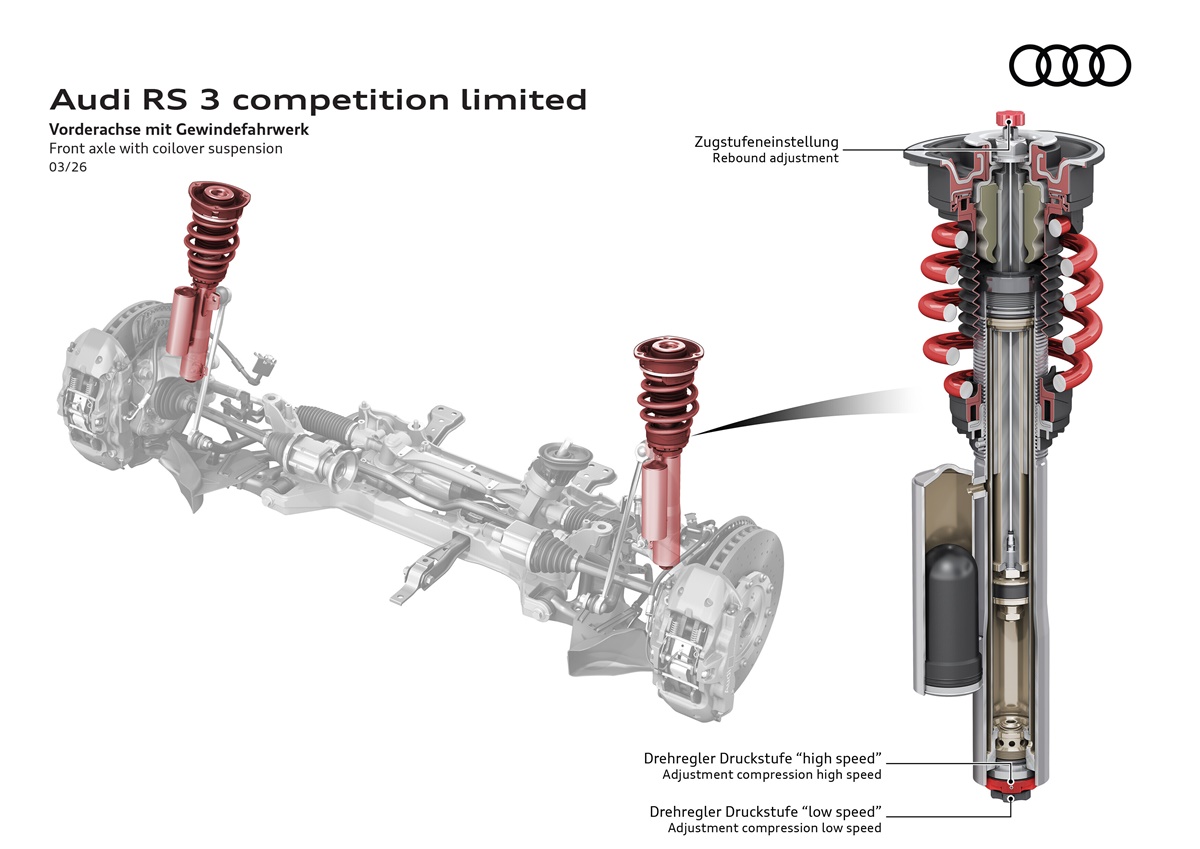 Audi RS 3 competition limited
Vorderachse mit Gewindefahrwerk
Front axle with coilover suspension
03/26

Zugstufeneinstellung
Rebound adjustment

Drehregler Druckstufe “high speed”
Adjustment compression high speed

Drehregler Druckstufe “low speed”
Adjustment compression low speed